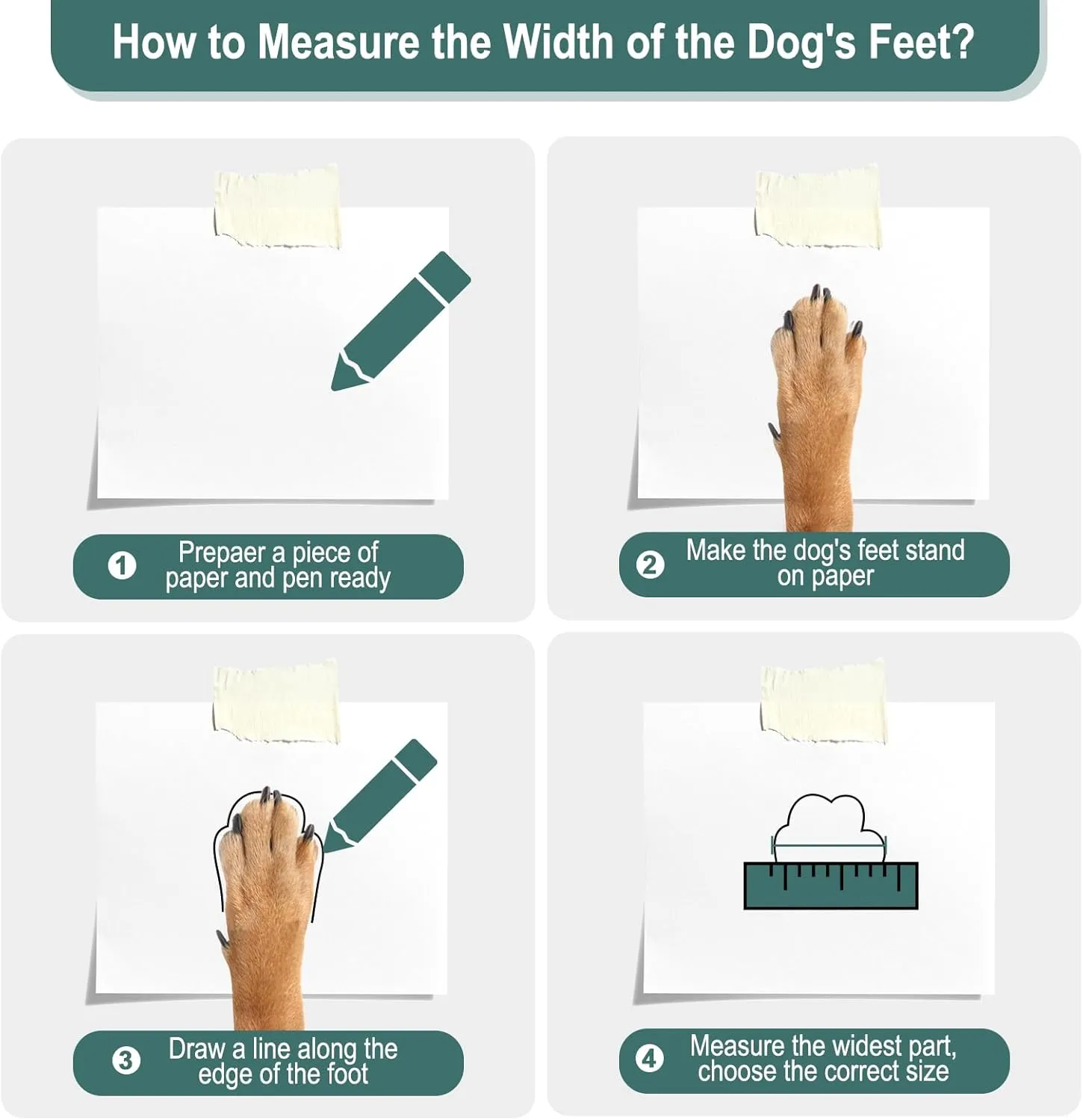 How to Measure the Width of the Dog's Feet?

1 Prepaer a piece of paper and pen ready

2 Make the dog's feet stand on paper

3 Draw a line along the edge of the foot

4 Measure the widest part, choose the correct size