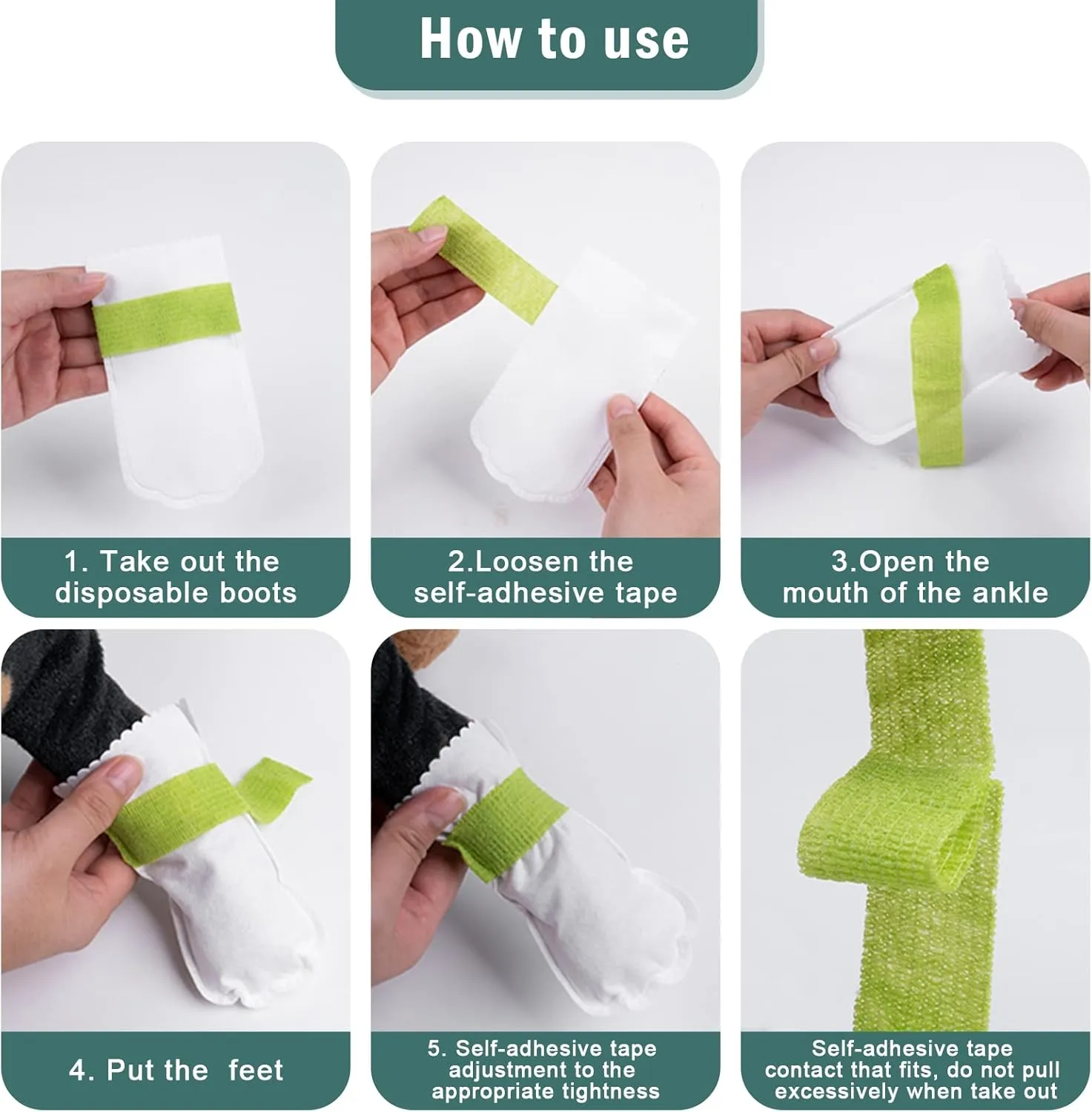 How to use

1. Take out the disposable boots

2.Loosen the self-adhesive tape

3.Open the mouth of the ankle

4. Put the  feet

5. Self-adhesive tape adjustment to the appropriate tightness

Self-adhesive tape contact that fits, do not pull excessively when take out