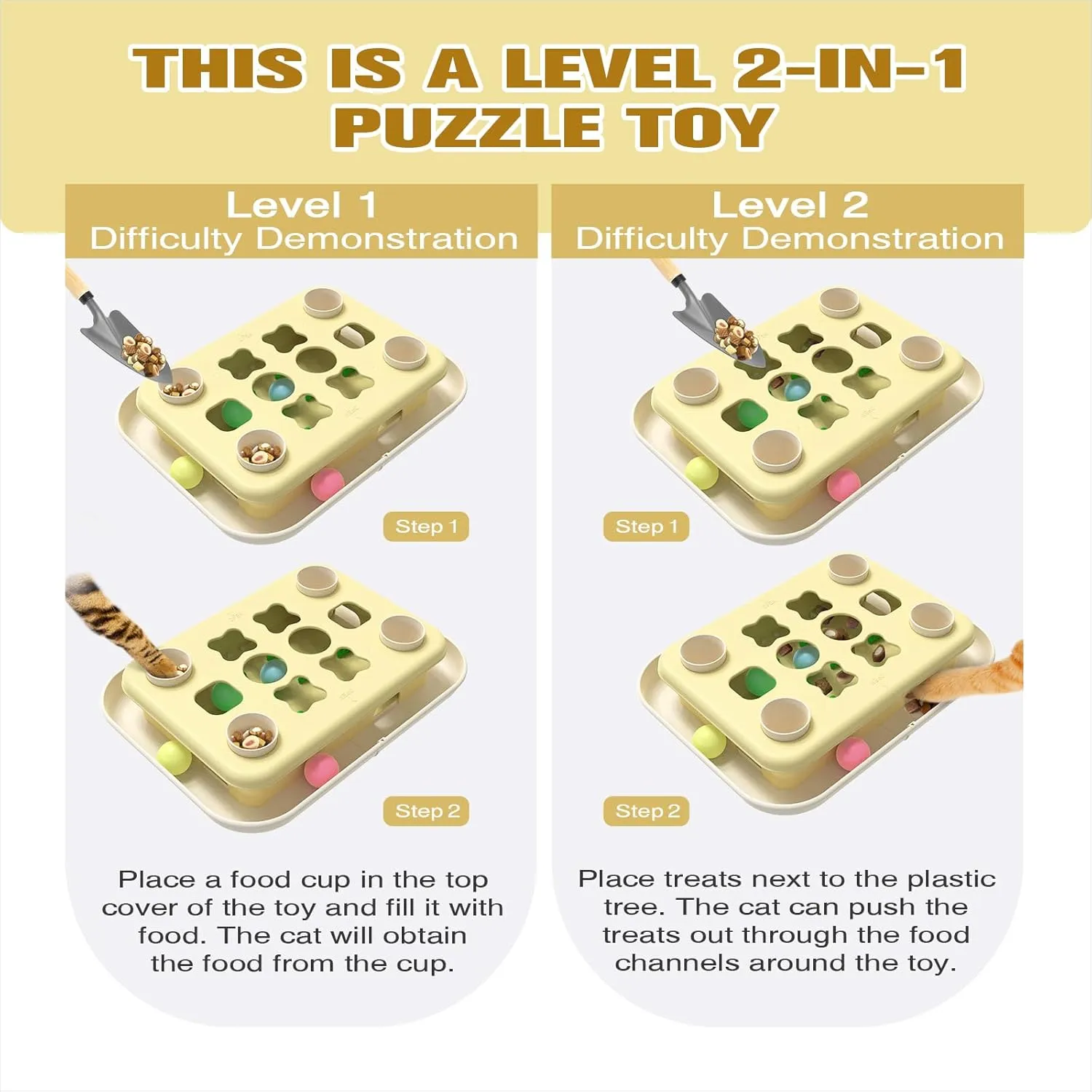 THIS IS A LEVEL 2-IN-1 PUZZLE TOY

Level 1
Difficulty Demonstration

Step 1

Step 2

Place a food cup in the top cover of the toy and fill it with food. The cat will obtain the food from the cup.

Level 2
Difficulty Demonstration

Step 1

Step 2

Place treats next to the plastic tree. The cat can push the treats out through the food channels around the toy.